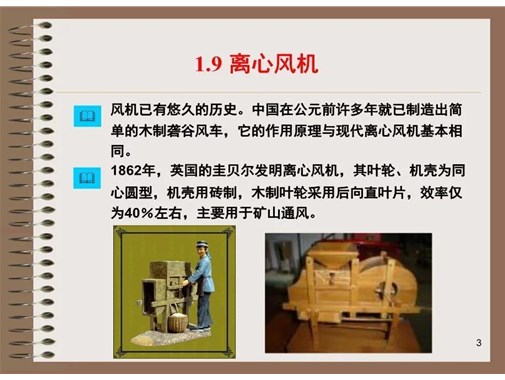 1.9 离心风机

风机已有悠久的历史。中国在公元前许多年就已制造出简单的木制砻谷风车，它的作用原理与现代离心风机基本相同。

1862年，英国的圭贝尔发明离心风机，其叶轮、机壳为同心圆型，机壳用砖制，木制叶轮采用后向直叶片，效率仅为40%左右，主要用于矿山通风。

3